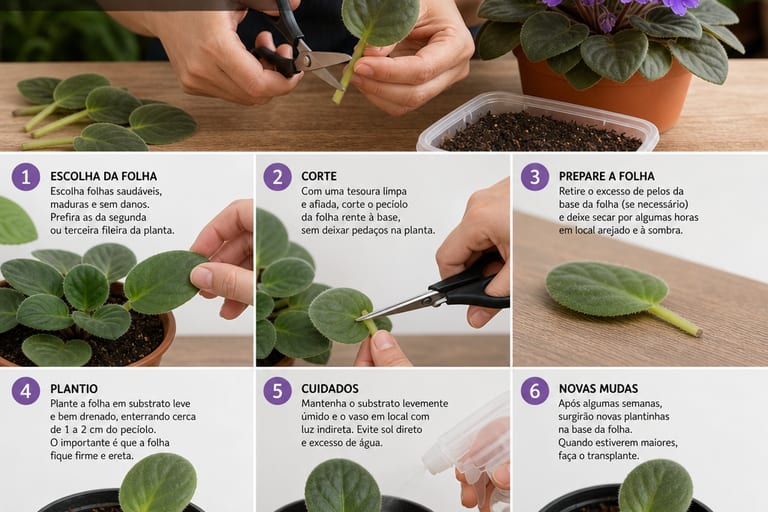 1 ESCOLHA DA FOLHA
Escolha folhas saudáveis, maduras e sem danos. Prefira as da segunda ou terceira fileira da planta.

2 CORTE
Com uma tesoura limpa e afiada, corte o pecíolo da folha rente à base, sem deixar pedaços na planta.

3 PREPARE A FOLHA
Retire o excesso de pelos da base da folha (se necessário) e deixe secar por algumas horas em local arejado e à sombra.

4 PLANTIO
Plante a folha em substrato leve e bem drenado, enterrando cerca de 1 a 2 cm do pecíolo. O importante é que a folha fique firme e ereta.

5 CUIDADOS
Mantenha o substrato levemente úmido e o vaso em local com luz indireta. Evite sol direto e excesso de água.

6 NOVAS MUDAS
Após algumas semanas, surgirão novas plantinhas na base da folha. Quando estiverem maiores, faça o transplante.